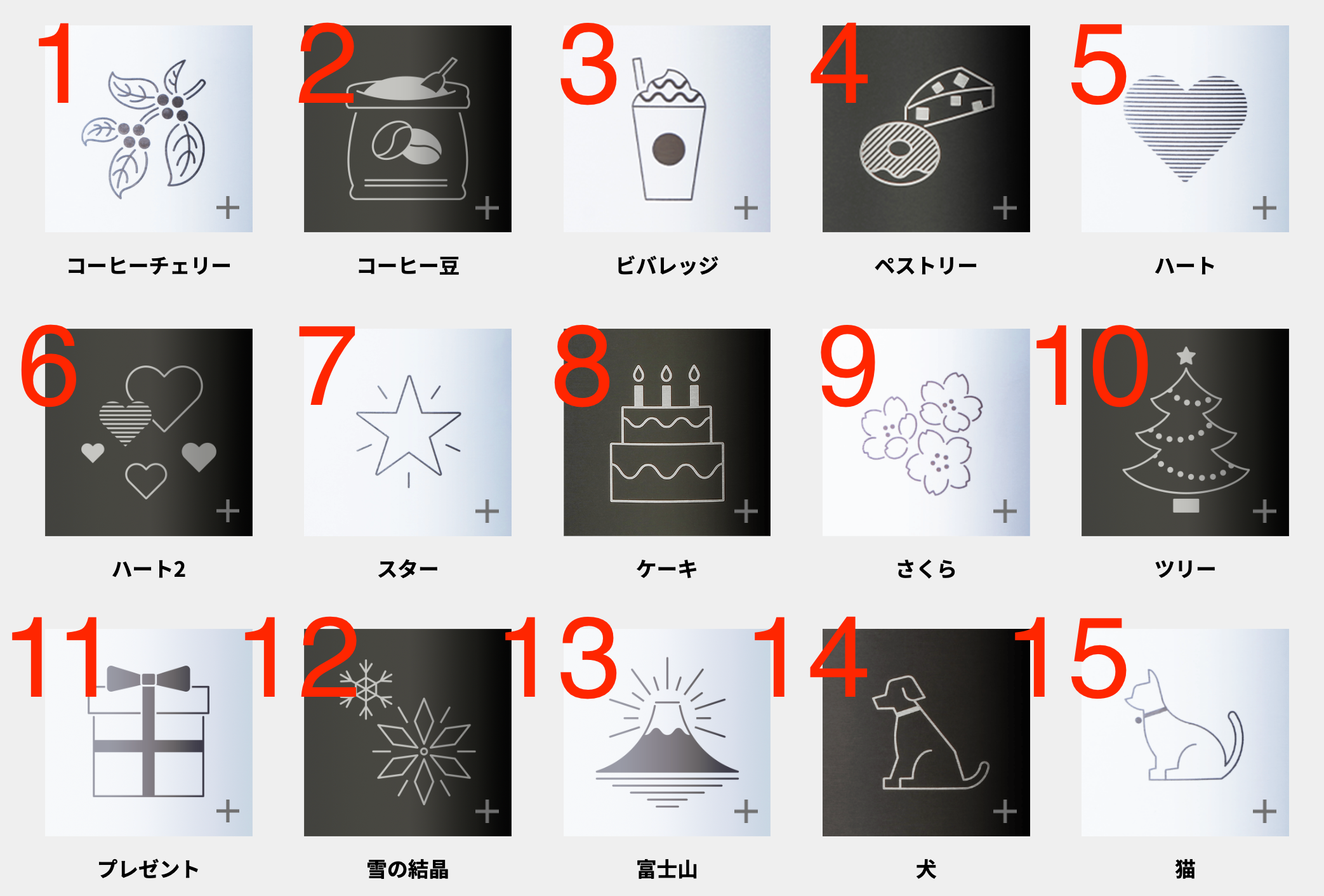 1
+
コーヒーチェリー

2
+
コーヒー豆

3
+
ビバレッジ

4
+
ペストリー

5
+
ハート

6
+
ハート2

7
+
スター

8
+
ケーキ

9
+
さくら

10
+
ツリー

11
+
プレゼント

12
+
雪の結晶

13
+
富士山

14
+
犬

15
+
猫